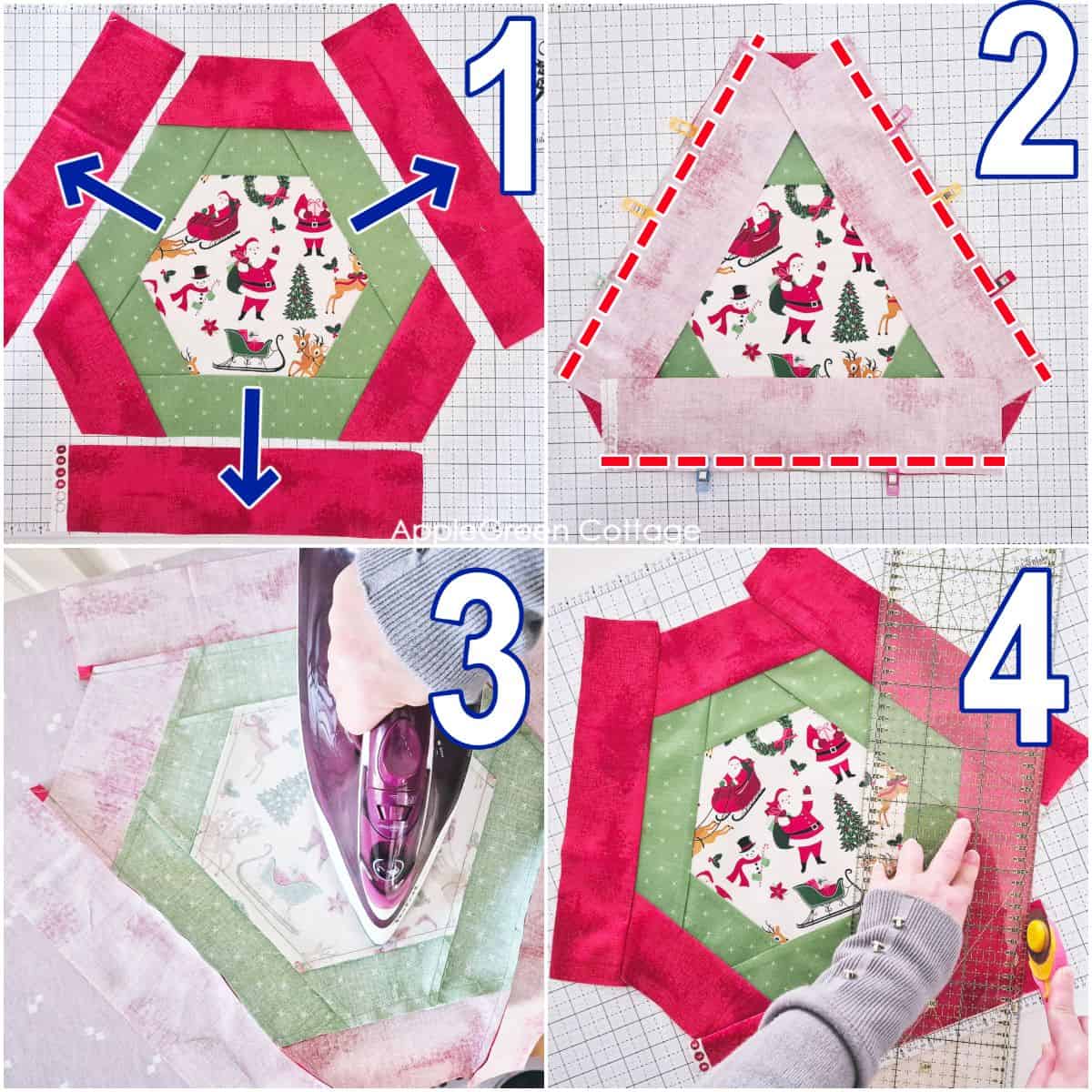 1

2

AppleGreen Cottage

3

4