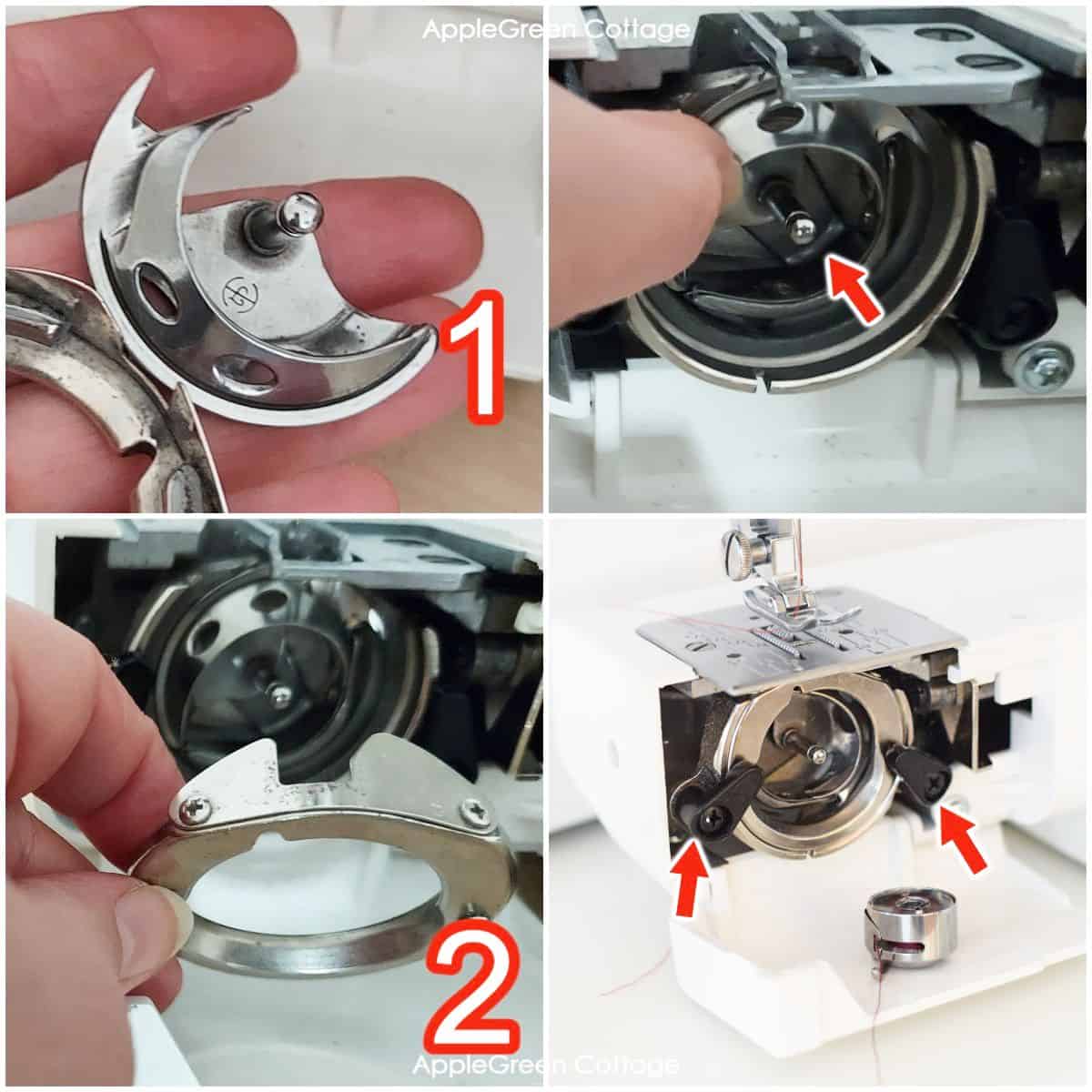 AppleGreen Cottage

1

2

AppleGreen Cottage