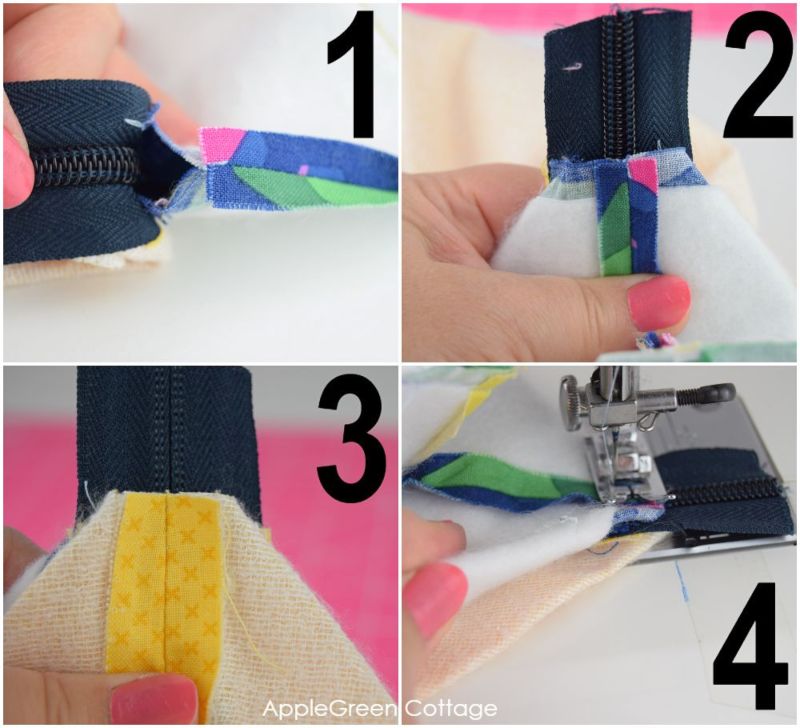 1
2
3
4
AppleGreen Cottage