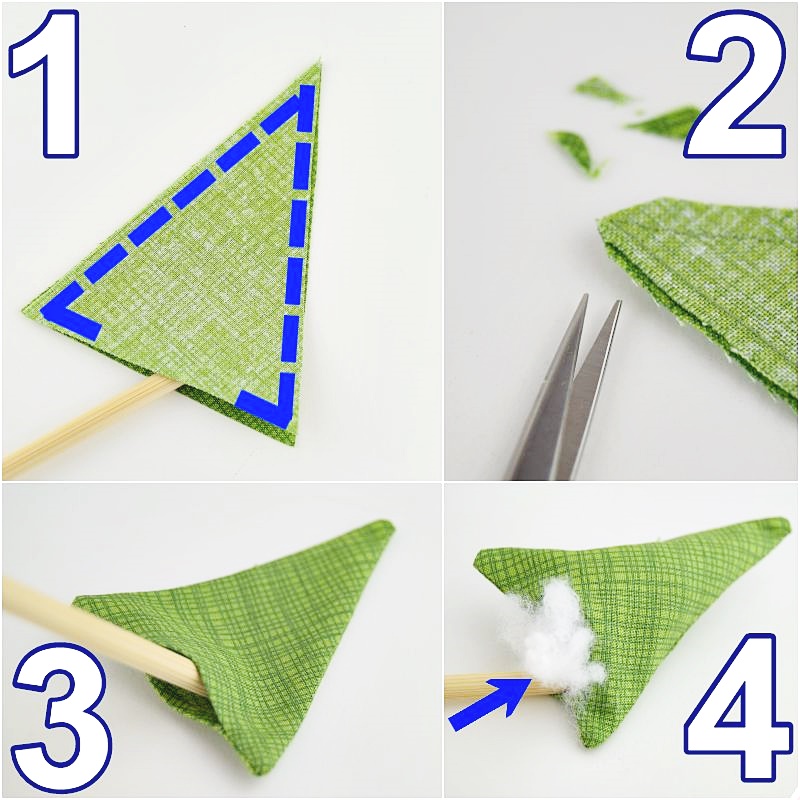 1

2

3

4